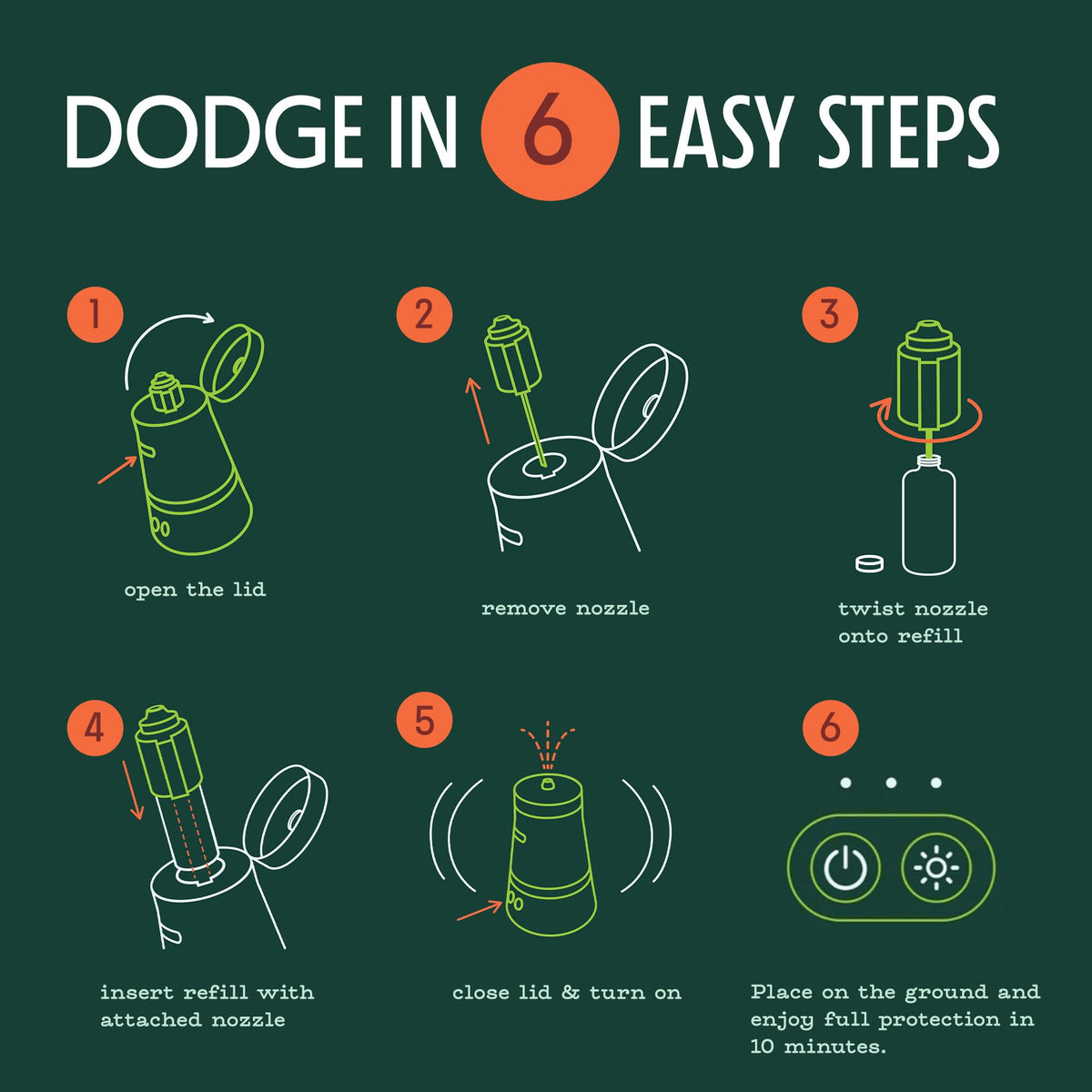 DODGE IN 6 EASY STEPS

1
open the lid

2
remove nozzle

3
twist nozzle onto refill

4
insert refill with attached nozzle

5
close lid & turn on

6
Place on the ground and enjoy full protection in 10 minutes.